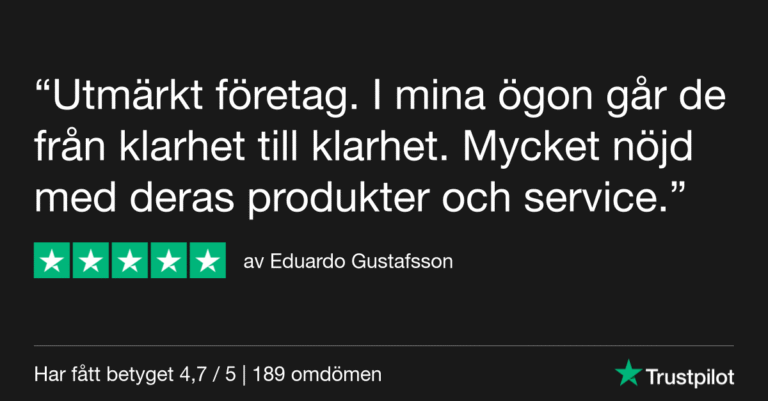 "Utmärkt företag. I mina ögon går de från klarhet till klarhet. Mycket nöjd med deras produkter och service."

av Eduardo Gustafsson

Har fått betyget 4,7 / 5 | 189 omdömen

Trustpilot