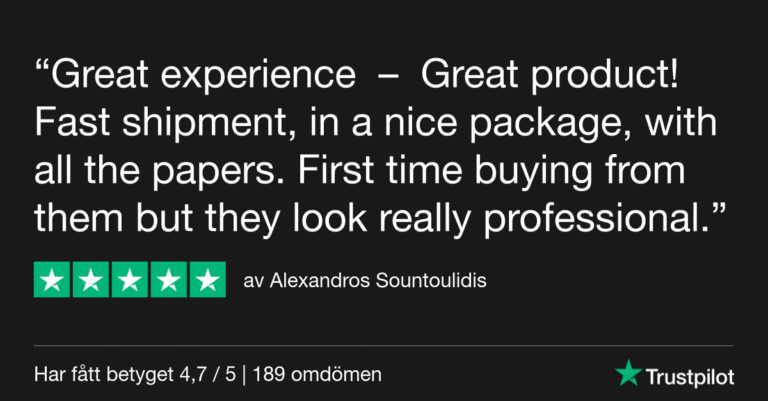 "Great experience – Great product! Fast shipment, in a nice package, with all the papers. First time buying from them but they look really professional."

av Alexandros Sountoulidis

Har fått betyget 4,7 / 5 | 189 omdömen

Trustpilot